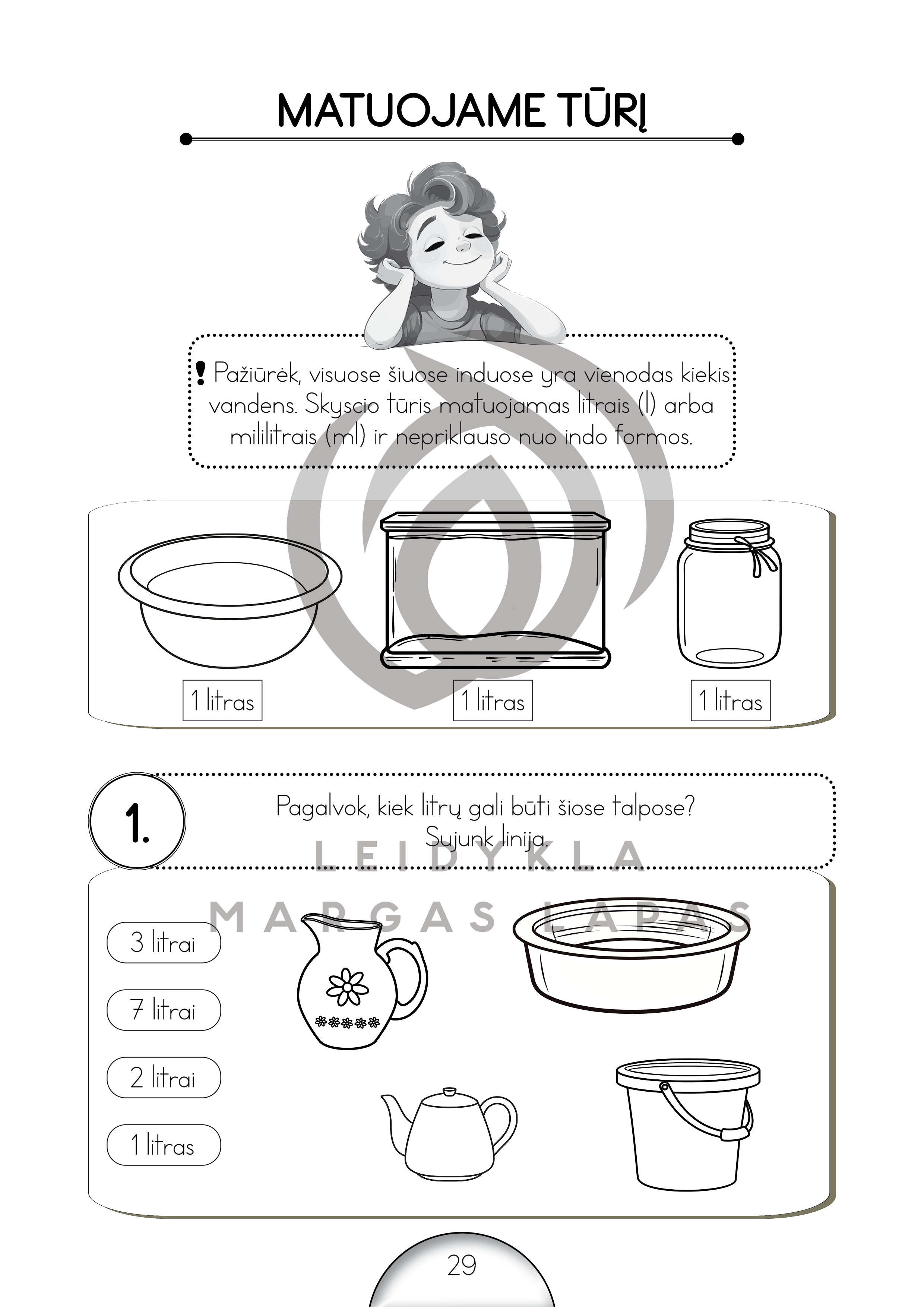 MATUOJAME TŪRĮ

! Pažiūrėk, visuose šiuose induose yra vienodas kiekis vandens. Skyscio tūris matuojamas litrais (l) arba mililitrais (ml) ir nepriklauso nuo indo formos.

1 litras

1 litras

1 litras

1.

Pagalvok, kiek litrų gali būti šiose talpose? Sujunk linija.

LEIDYKLA
MARGAS LAPAS

3 litrai

7 litrai

2 litrai

1 litras

29